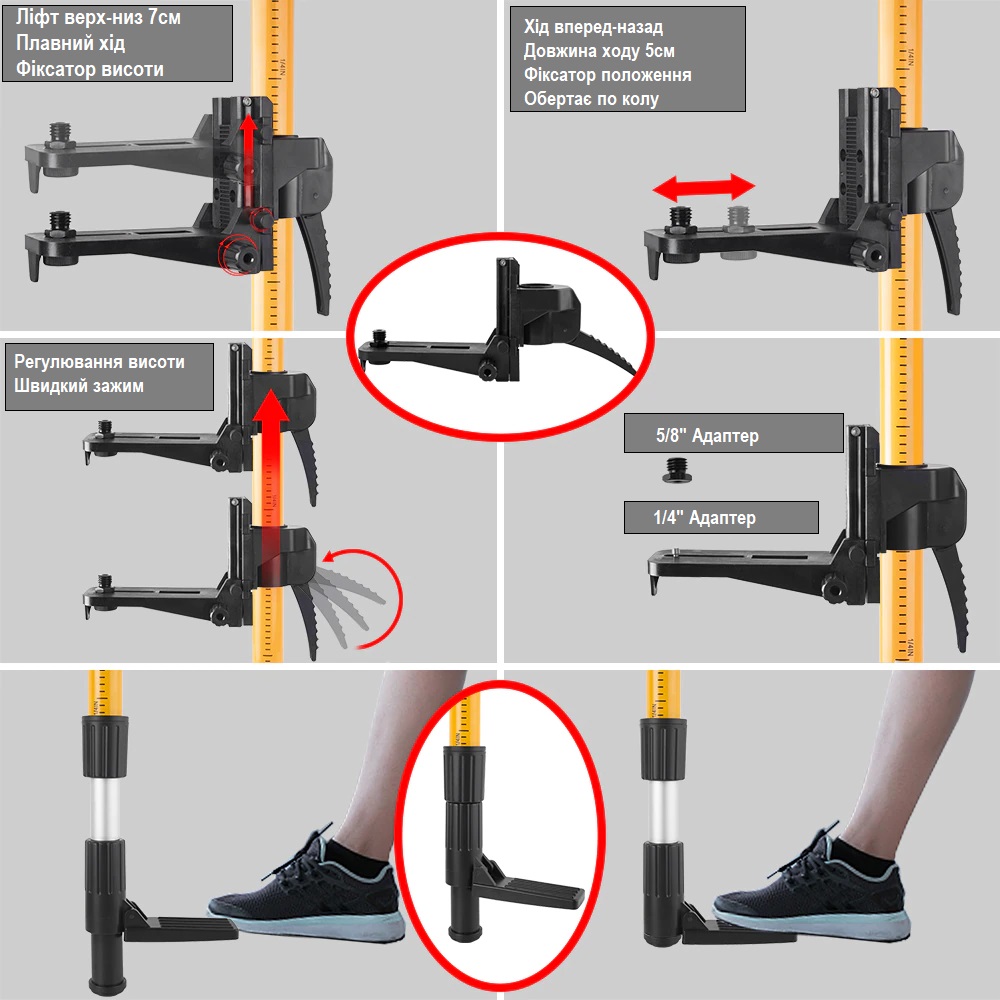 Ліфт верх-низ 7см
Плавний хід
Фіксатор висоти

Хід вперед-назад
Довжина ходу 5см
Фіксатор положення
Обертає по колу

Регулювання висоти
Швидкий зажим

5/8" Адаптер

1/4" Адаптер